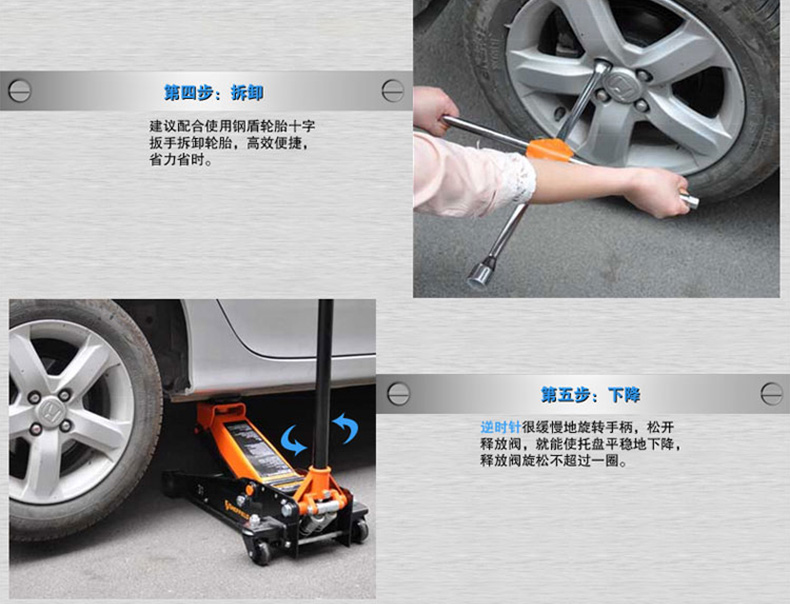 第四步：拆卸

建议配合使用钢盾轮胎十字扳手拆卸轮胎，高效便捷，省力省时。

第五步：下降

逆时针很缓慢地旋转手柄，松开释放阀，就能使托盘平稳地下降，释放阀旋松不超过一圈。